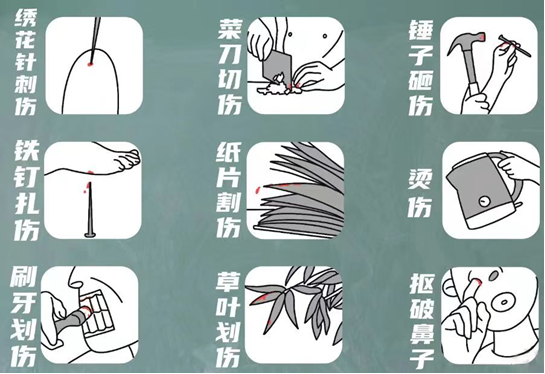 绣花针刺伤

菜刀切伤

锤子砸伤

铁钉扎伤

纸片割伤

烫伤

刷牙划伤

草叶划伤

抠破鼻子